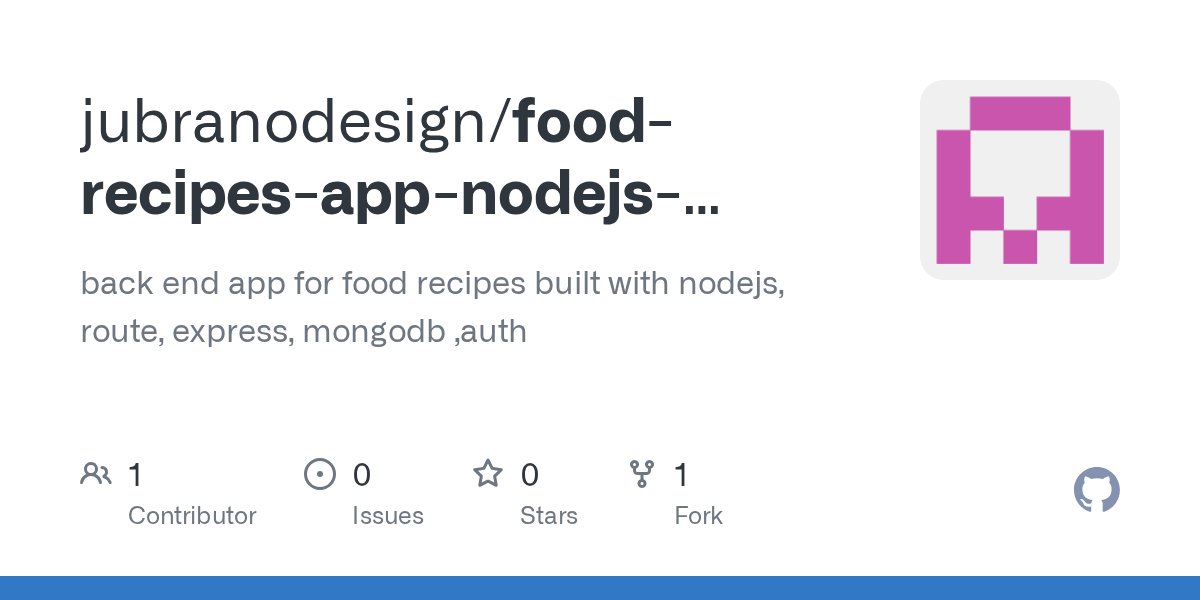 jubranodesign/food-recipes-app-nodejs-...

back end app for food recipes built with nodejs, route, express, mongodb ,auth

1
Contributor

0
Issues

0
Stars

1
Fork